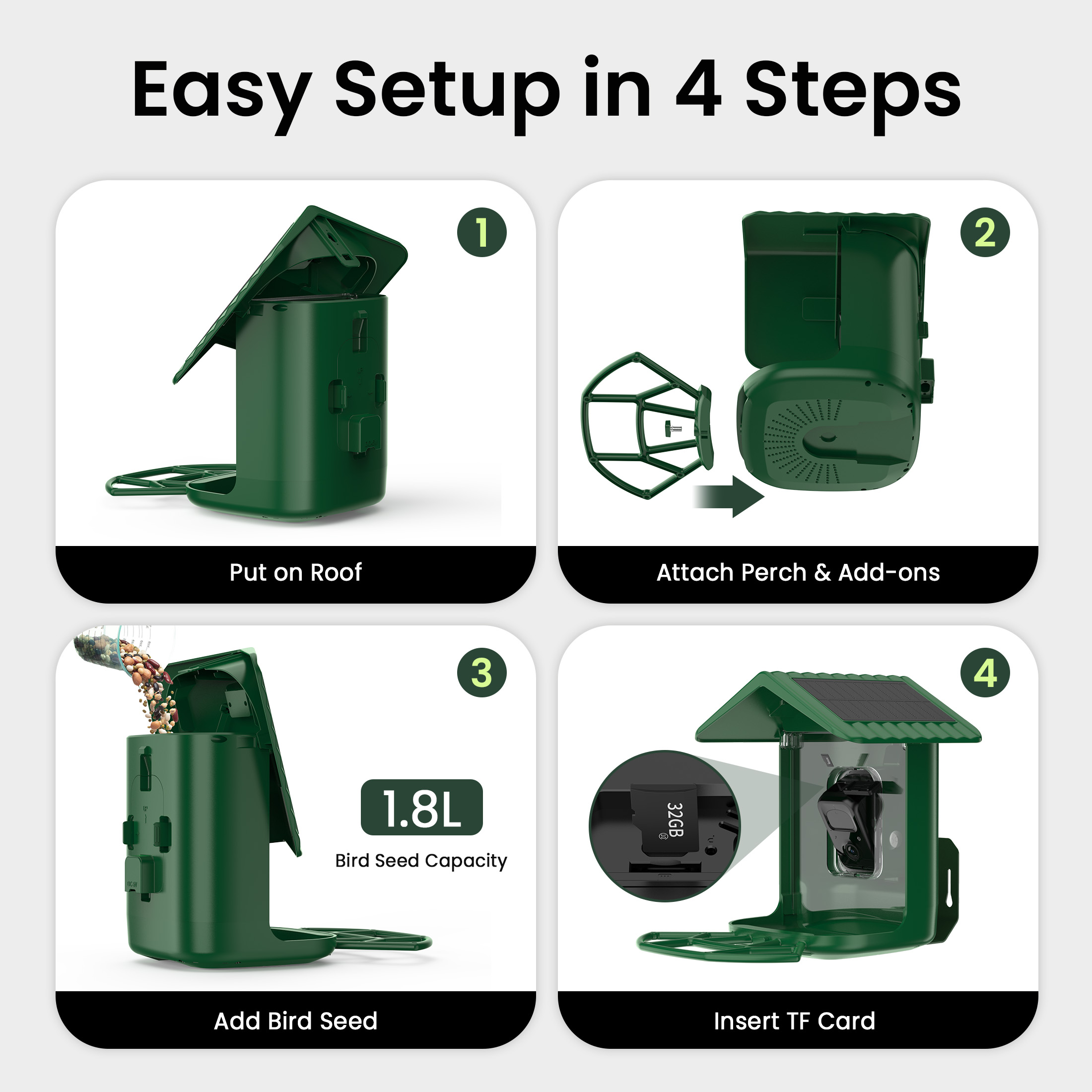 Easy Setup in 4 Steps

1

Put on Roof

2

Attach Perch & Add-ons

3

1.8L

Bird Seed Capacity

Add Bird Seed

4

32GB

Insert TF Card